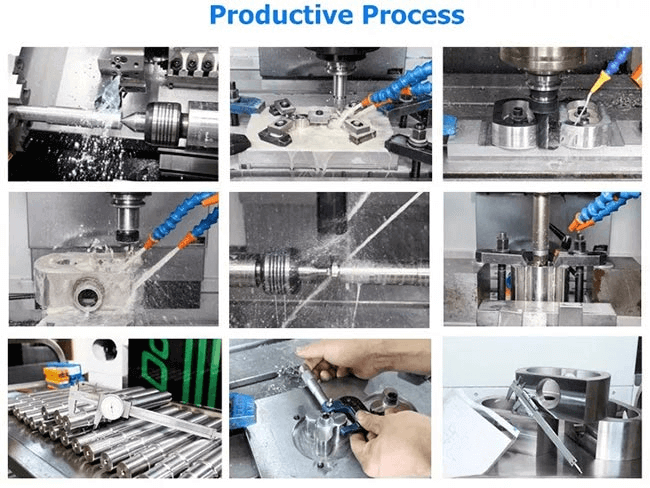 Productive Process